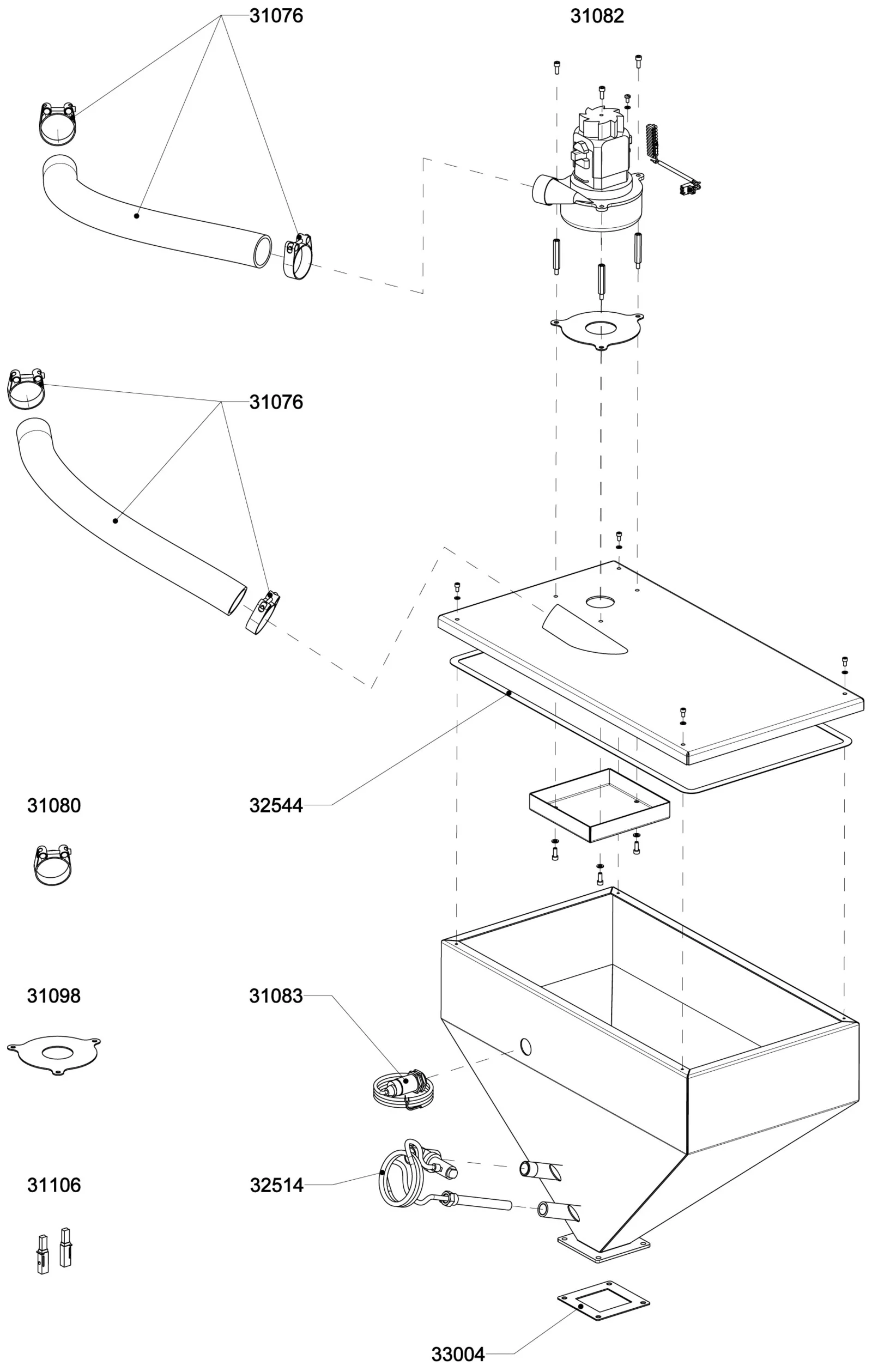 31076

31082

31076

31080

32544

31098

31083

31106

32514

33004